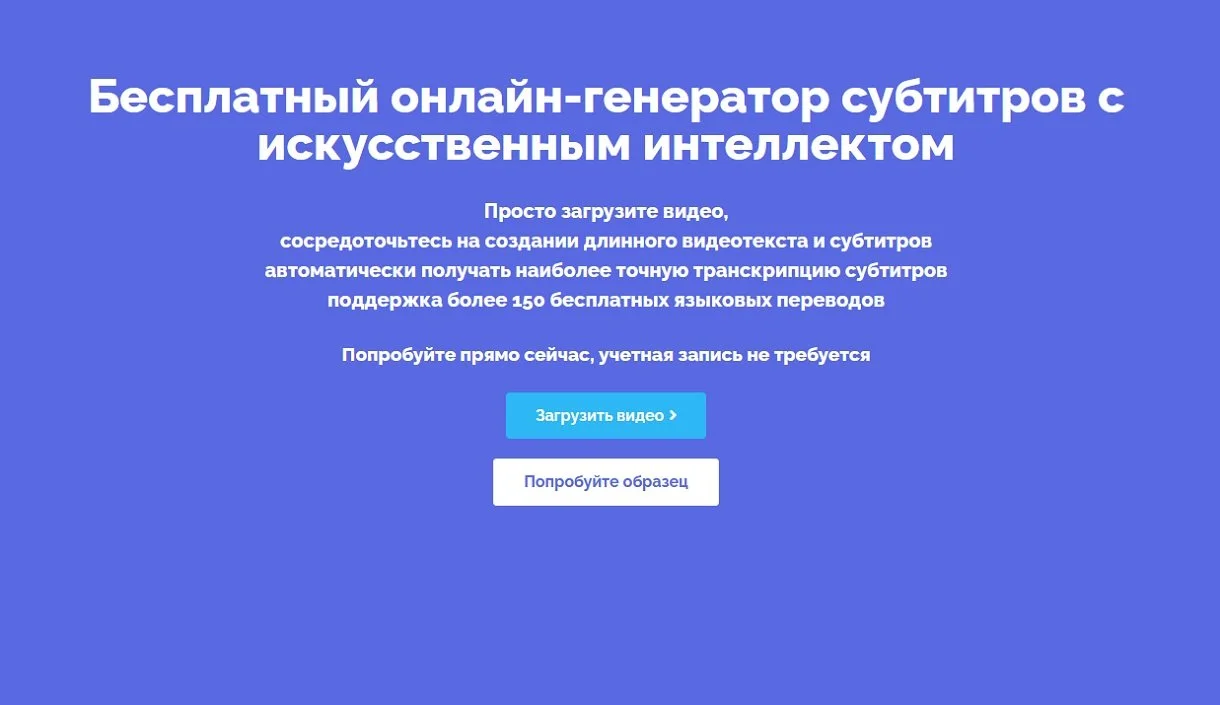 Бесплатный онлайн-генератор субтитров с искусственным интеллектом

Просто загрузите видео,
сосредоточьтесь на создании длинного видеотекста и субтитров
автоматически получать наиболее точную транскрипцию субтитров
поддержка более 150 бесплатных языковых переводов

Попробуйте прямо сейчас, учетная запись не требуется

Загрузить видео >

Попробуйте образец